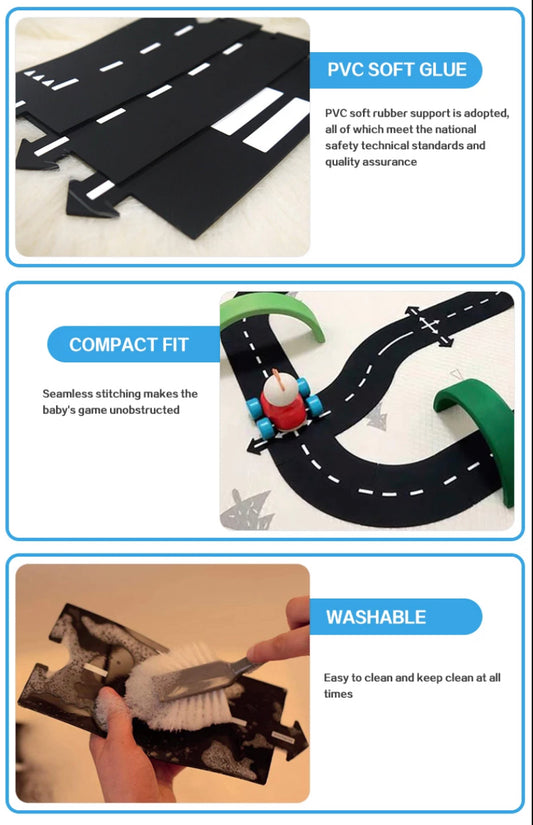 PVC SOFT GLUE

PVC soft rubber support is adopted, all of which meet the national safety technical standards and quality assurance

COMPACT FIT

Seamless stitching makes the baby's game unobstructed

WASHABLE

Easy to clean and keep clean at all times